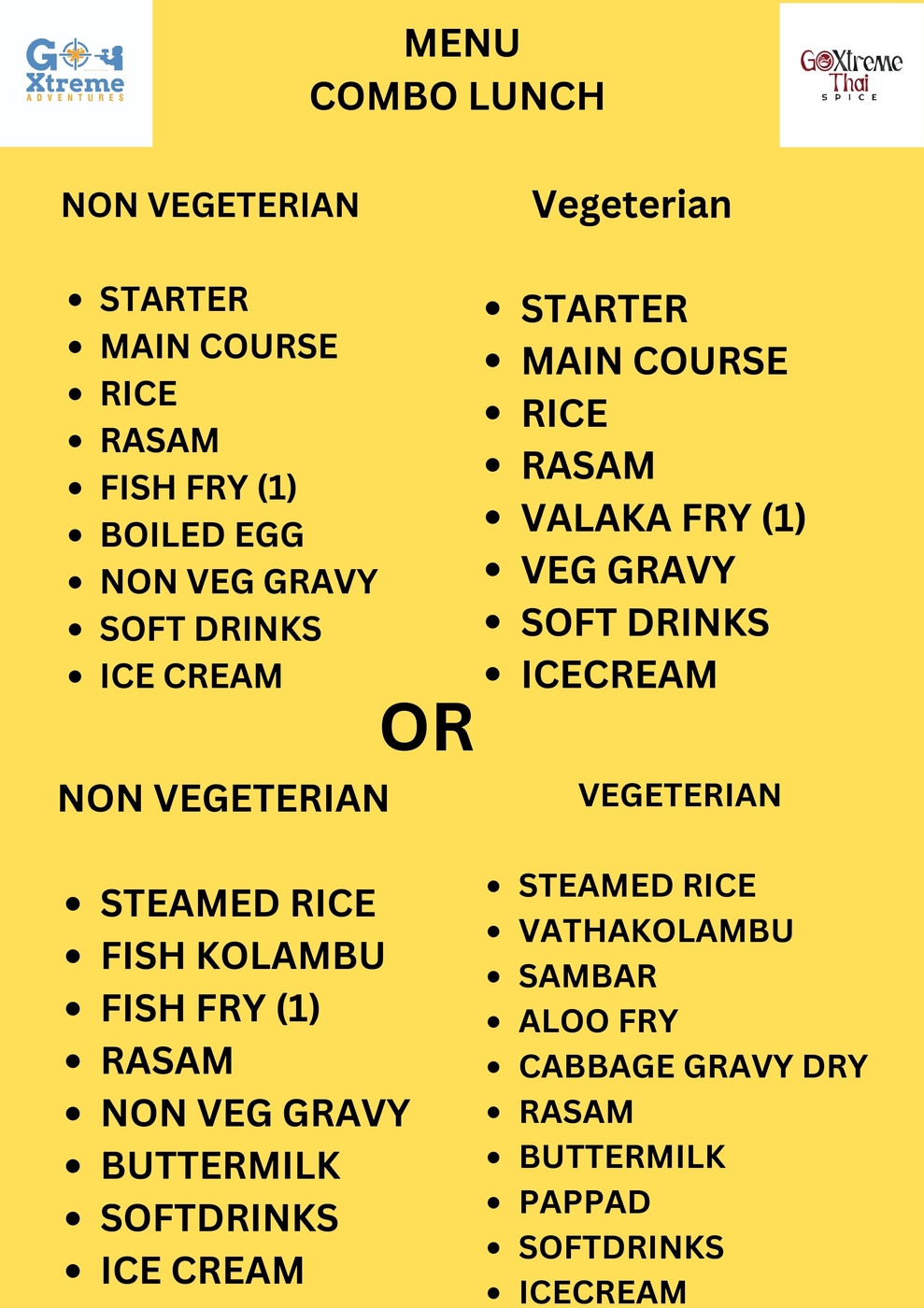 Go Xtreme
ADVENTURES

MENU
COMBO LUNCH

GoXtreme Thai
SPICE

NON VEGETERIAN

• STARTER
• MAIN COURSE
• RICE
• RASAM
• FISH FRY (1)
• BOILED EGG
• NON VEG GRAVY
• SOFT DRINKS
• ICE CREAM

Vegeterian

• STARTER
• MAIN COURSE
• RICE
• RASAM
• VALAKA FRY (1)
• VEG GRAVY
• SOFT DRINKS
• ICECREAM

OR

NON VEGETERIAN

• STEAMED RICE
• FISH KOLAMBU
• FISH FRY (1)
• RASAM
• NON VEG GRAVY
• BUTTERMILK
• SOFTDRINKS
• ICE CREAM

VEGETERIAN

• STEAMED RICE
• VATHAKOLAMBU
• SAMBAR
• ALOO FRY
• CABBAGE GRAVY DRY
• RASAM
• BUTTERMILK
• PAPPAD
• SOFTDRINKS
• ICECREAM